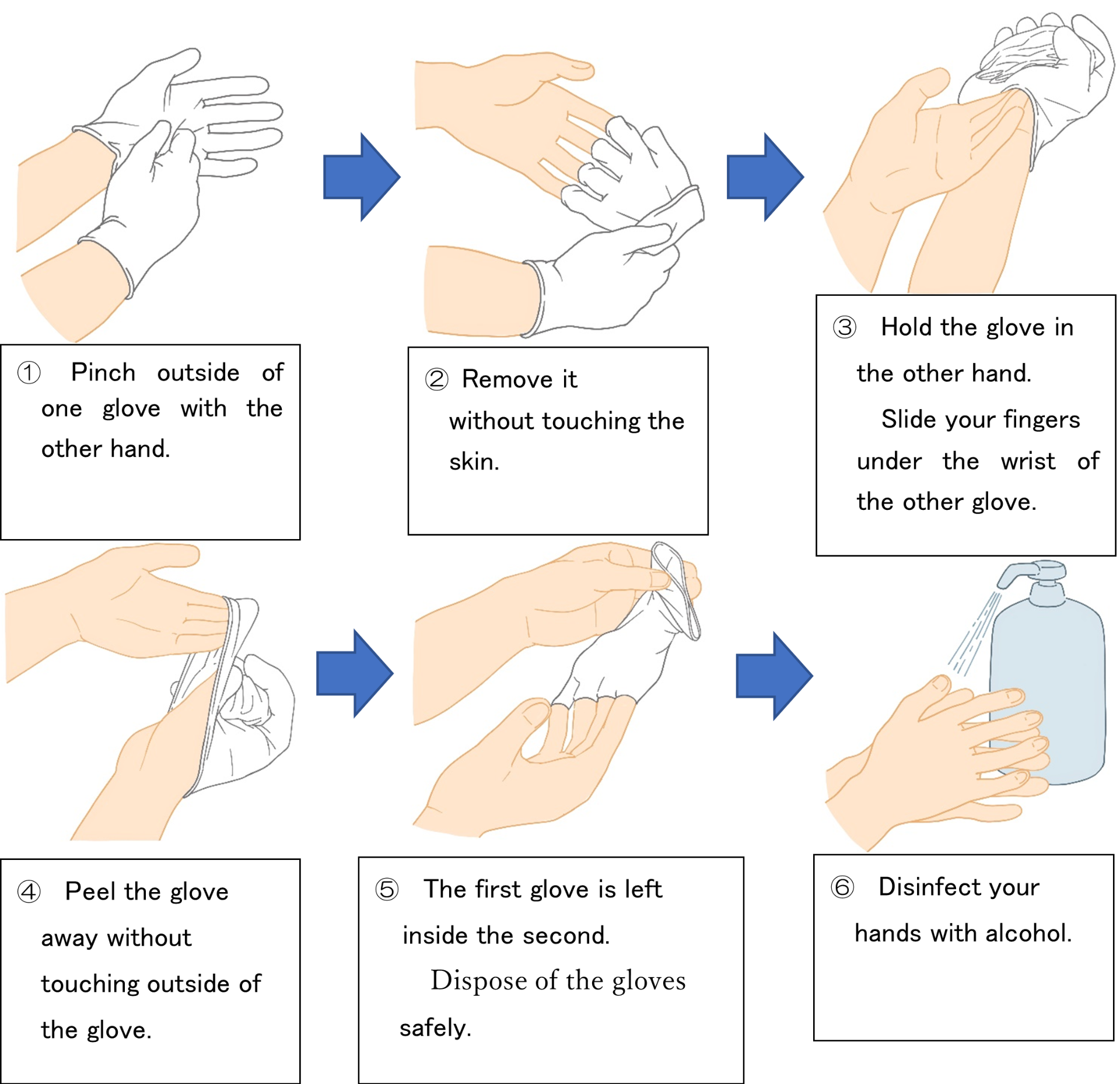 ① Pinch outside of one glove with the other hand.

② Remove it without touching the skin.

③ Hold the glove in the other hand.

Slide your fingers under the wrist of the other glove.

④ Peel the glove away without touching outside of the glove.

⑤ The first glove is left inside the second.

Dispose of the gloves safely.

⑥ Disinfect your hands with alcohol.